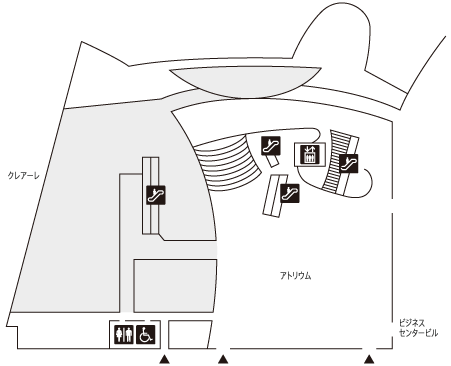 クレアーレ

アトリウム

ビジネス
センタービル